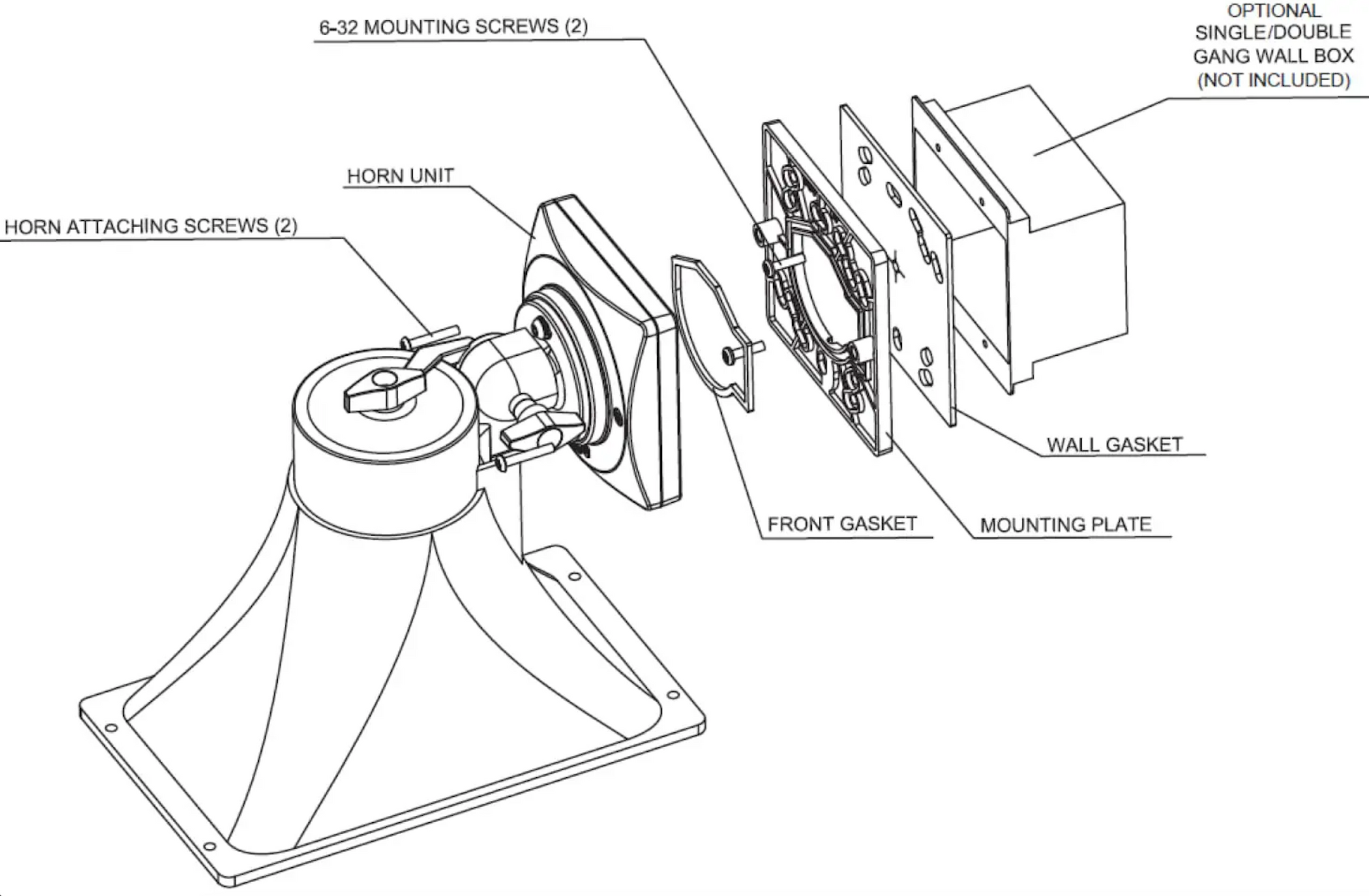 6-32 MOUNTING SCREWS (2)

OPTIONAL SINGLE/DOUBLE GANG WALL BOX (NOT INCLUDED)

HORN UNIT

HORN ATTACHING SCREWS (2)

WALL GASKET

FRONT GASKET

MOUNTING PLATE