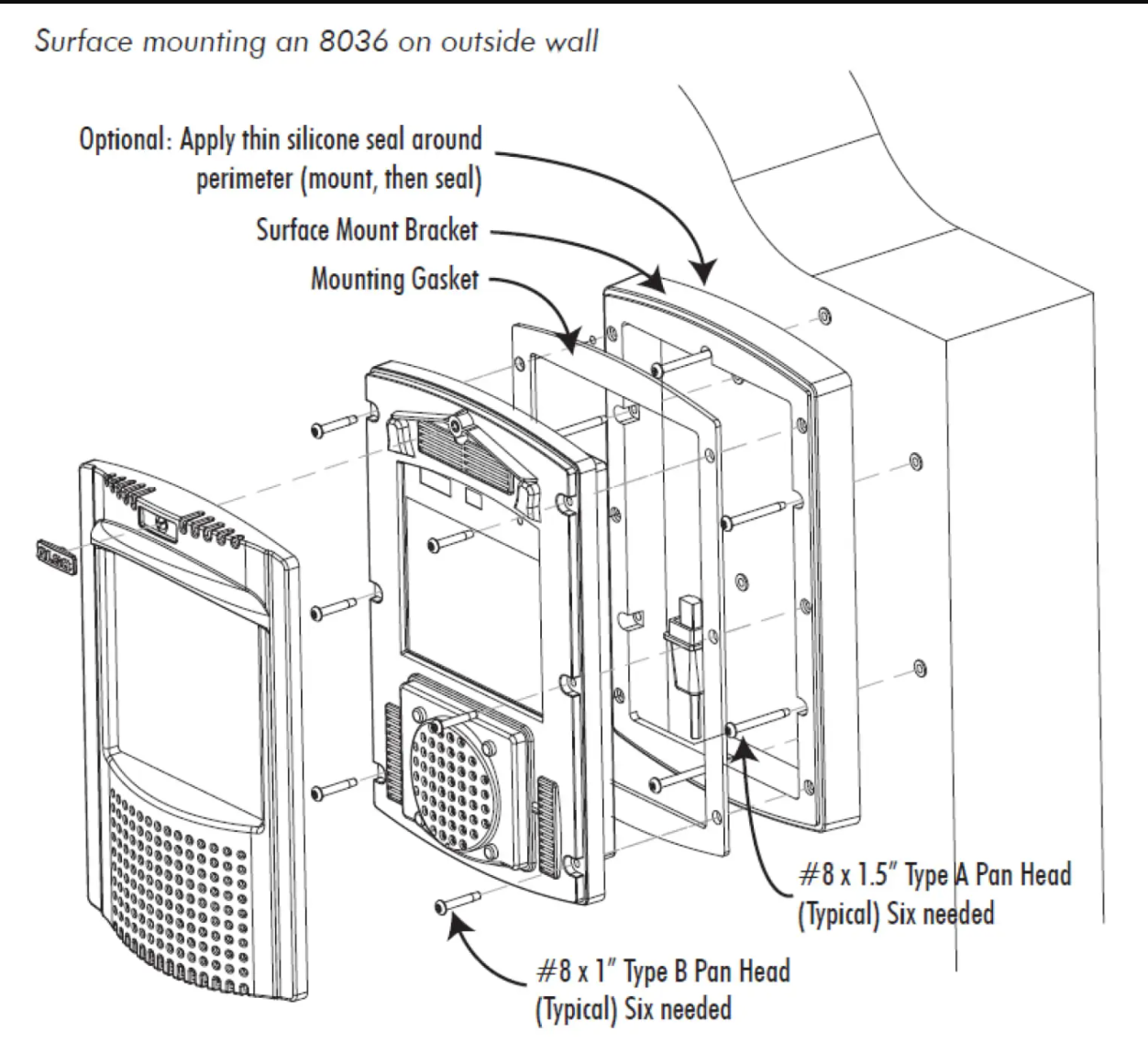 Surface mounting an 8036 on outside wall

Optional: Apply thin silicone seal around perimeter (mount, then seal)

Surface Mount Bracket

Mounting Gasket

#8 x 1.5" Type A Pan Head (Typical) Six needed

#8 x 1" Type B Pan Head (Typical) Six needed