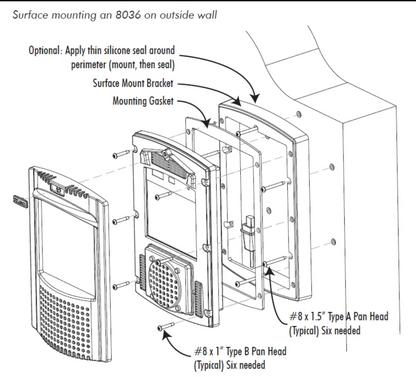 Surface mounting an 8036 on outside wall

Optional: Apply thin silicone seal around perimeter (mount, then seal)

Surface Mount Bracket

Mounting Gasket

#8 x 1.5" Type A Pan Head (Typical) Six needed

#8 x 1" Type B Pan Head (Typical) Six needed